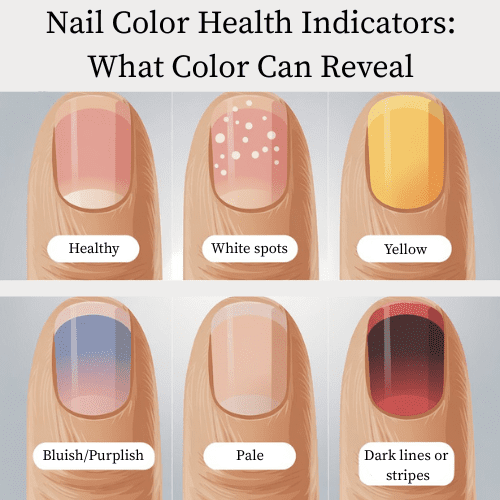 Nail Color Health Indicators: What Color Can Reveal

Healthy

White spots

Yellow

Bluish/Purplish

Pale

Dark lines or stripes